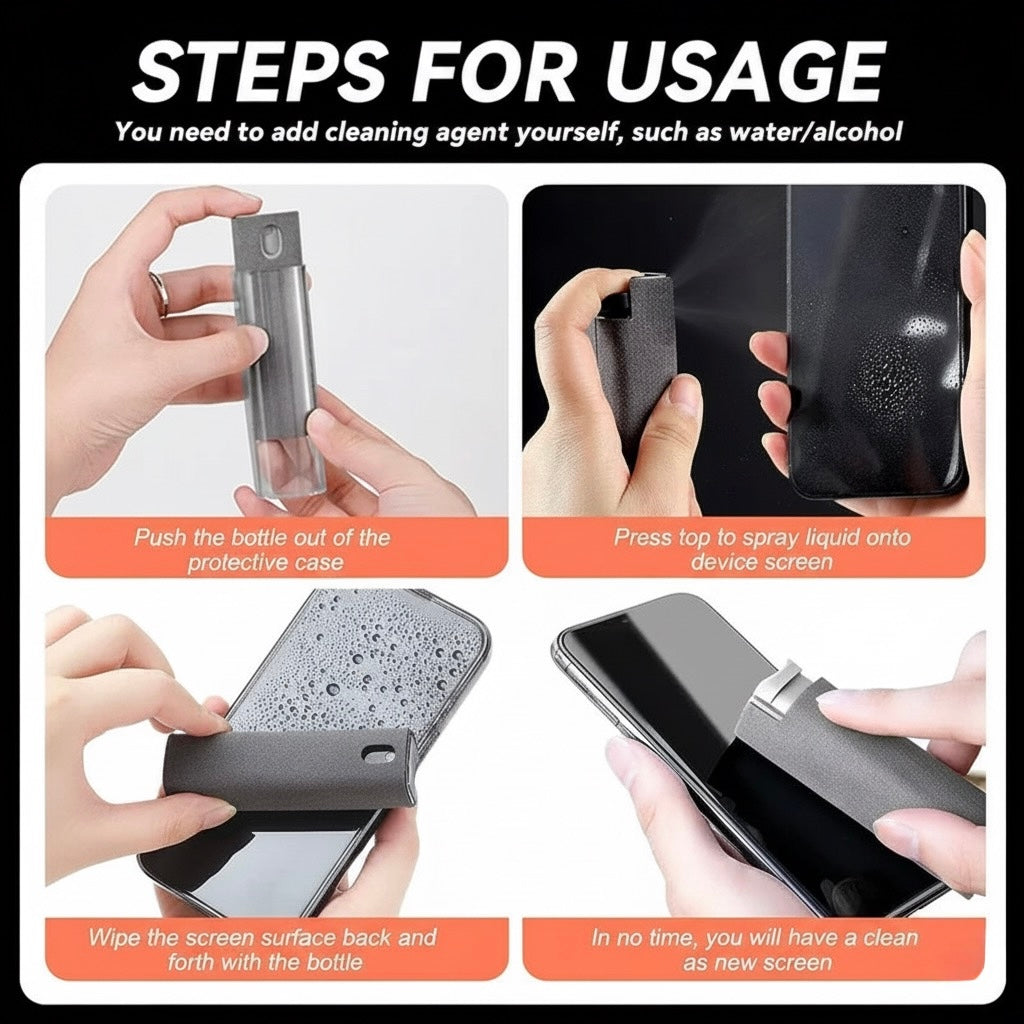 STEPS FOR USAGE

You need to add cleaning agent yourself, such as water/alcohol

Push the bottle out of the protective case

Press top to spray liquid onto device screen

Wipe the screen surface back and forth with the bottle

In no time, you will have a clean as new screen